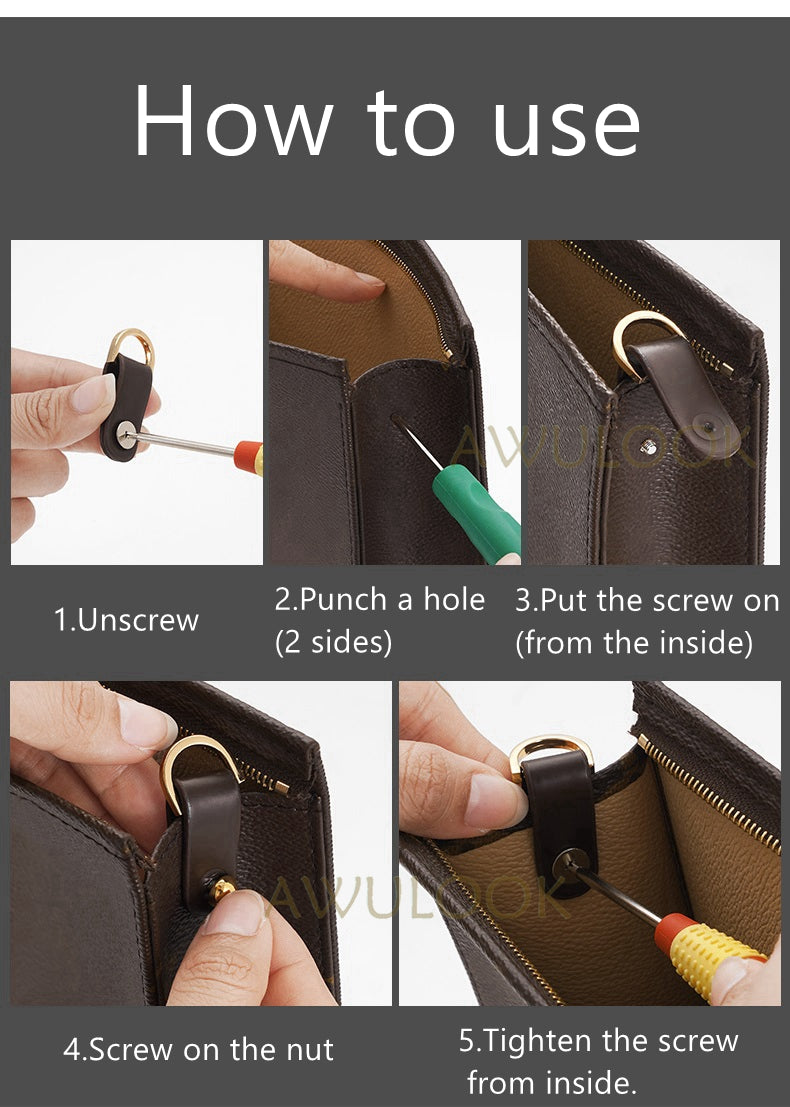 How to use

AWULOOK

1.Unscrew

2.Punch a hole (2 sides)

3.Put the screw on (from the inside)

AWULOOK

4.Screw on the nut

5.Tighten the screw from inside.