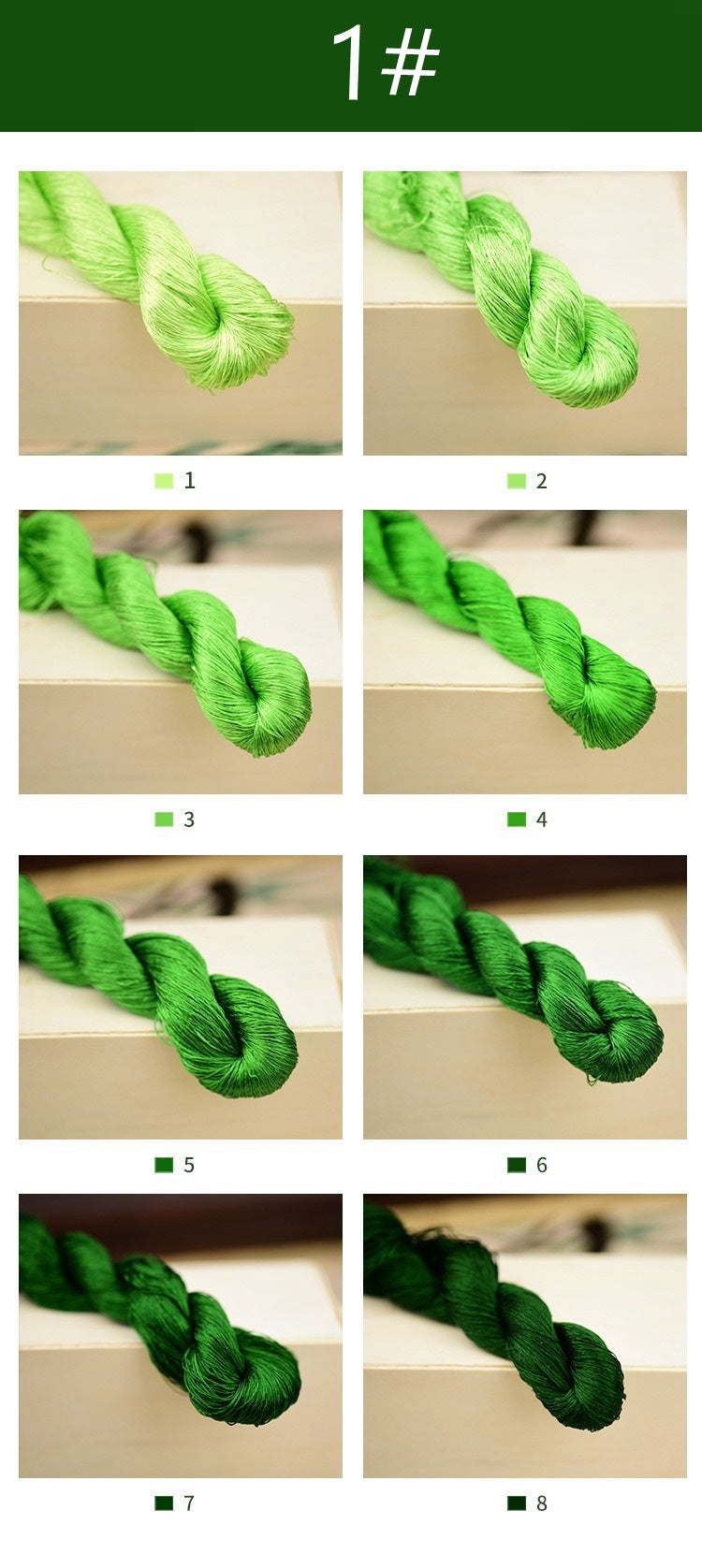 1#

1

2

3

4

5

6

7

8