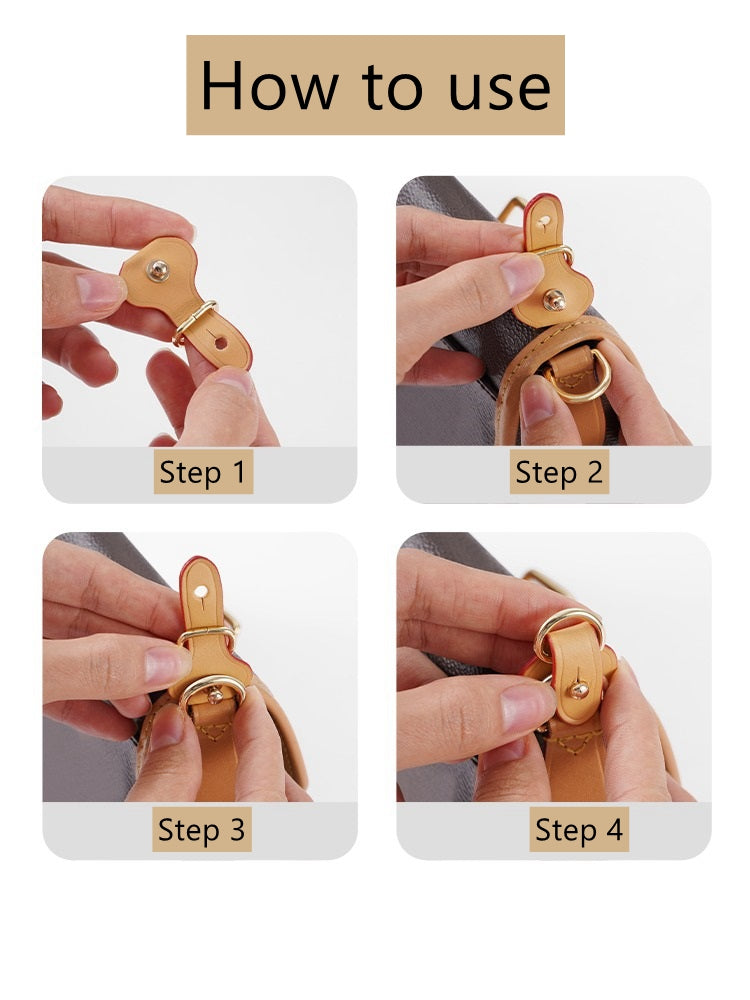 How to use

Step 1

Step 2

Step 3

Step 4