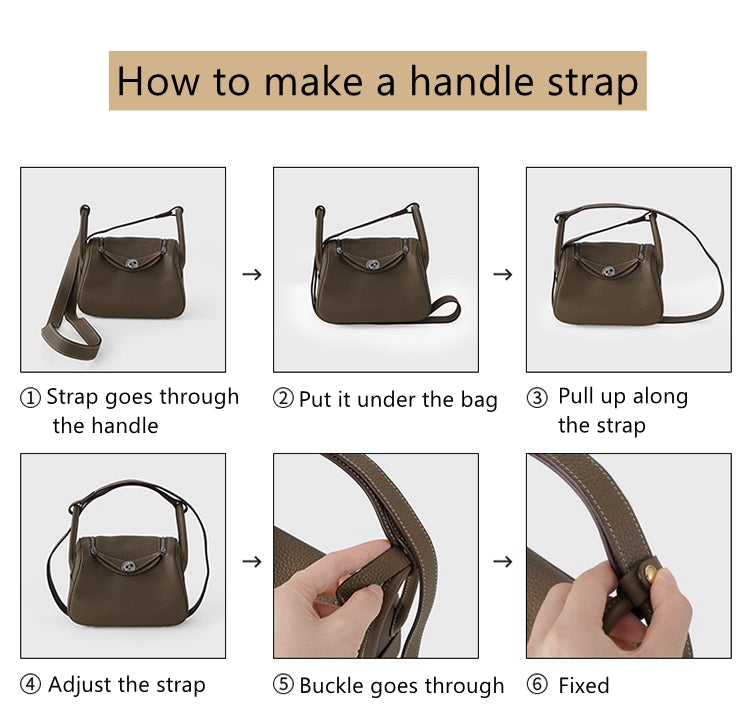 How to make a handle strap

→ →

① Strap goes through the handle

② Put it under the bag

③ Pull up along the strap

→ →

④ Adjust the strap

⑤ Buckle goes through

⑥ Fixed