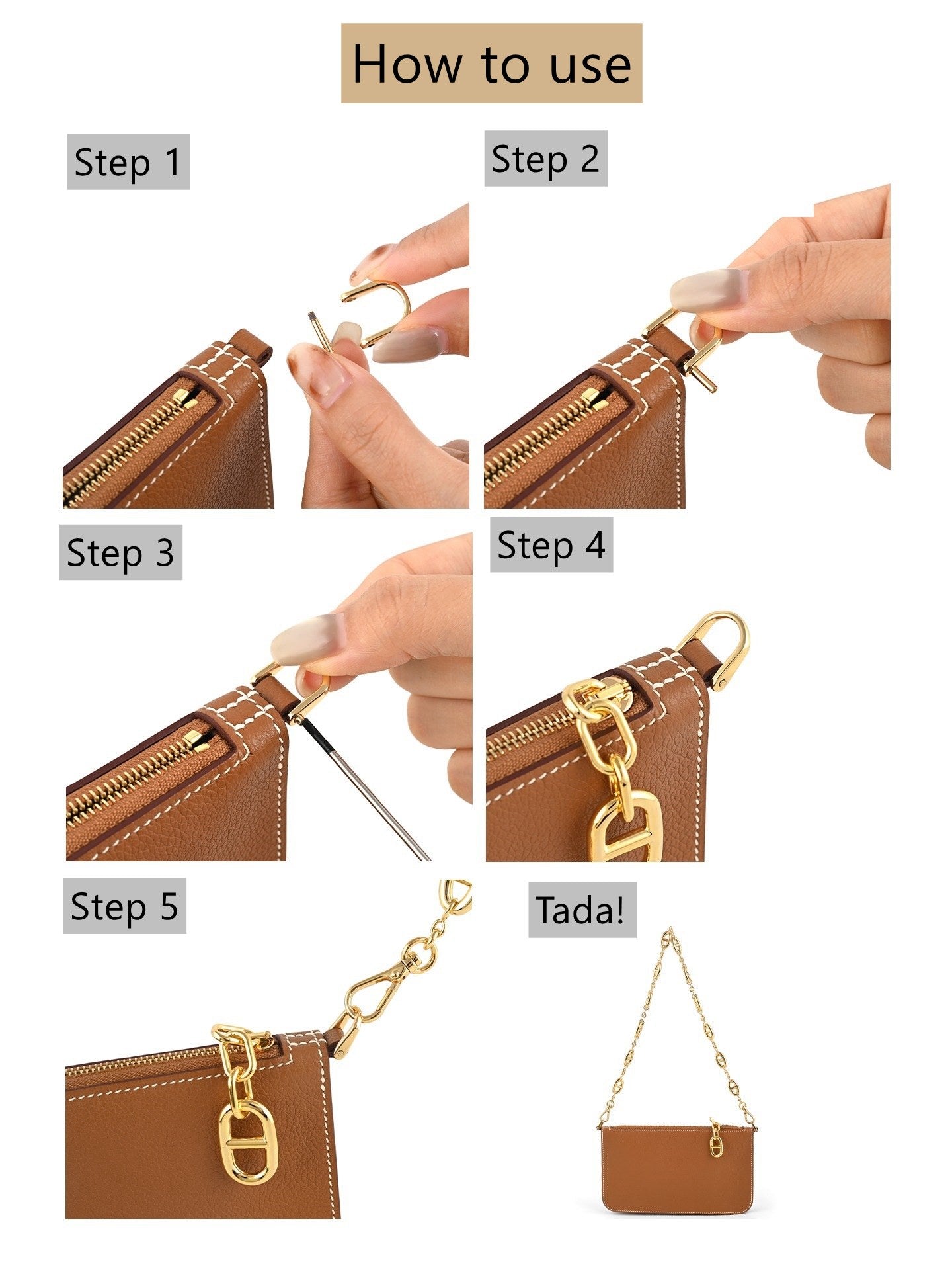 How to use

Step 1

Step 2

Step 3

Step 4

Step 5

Tada!